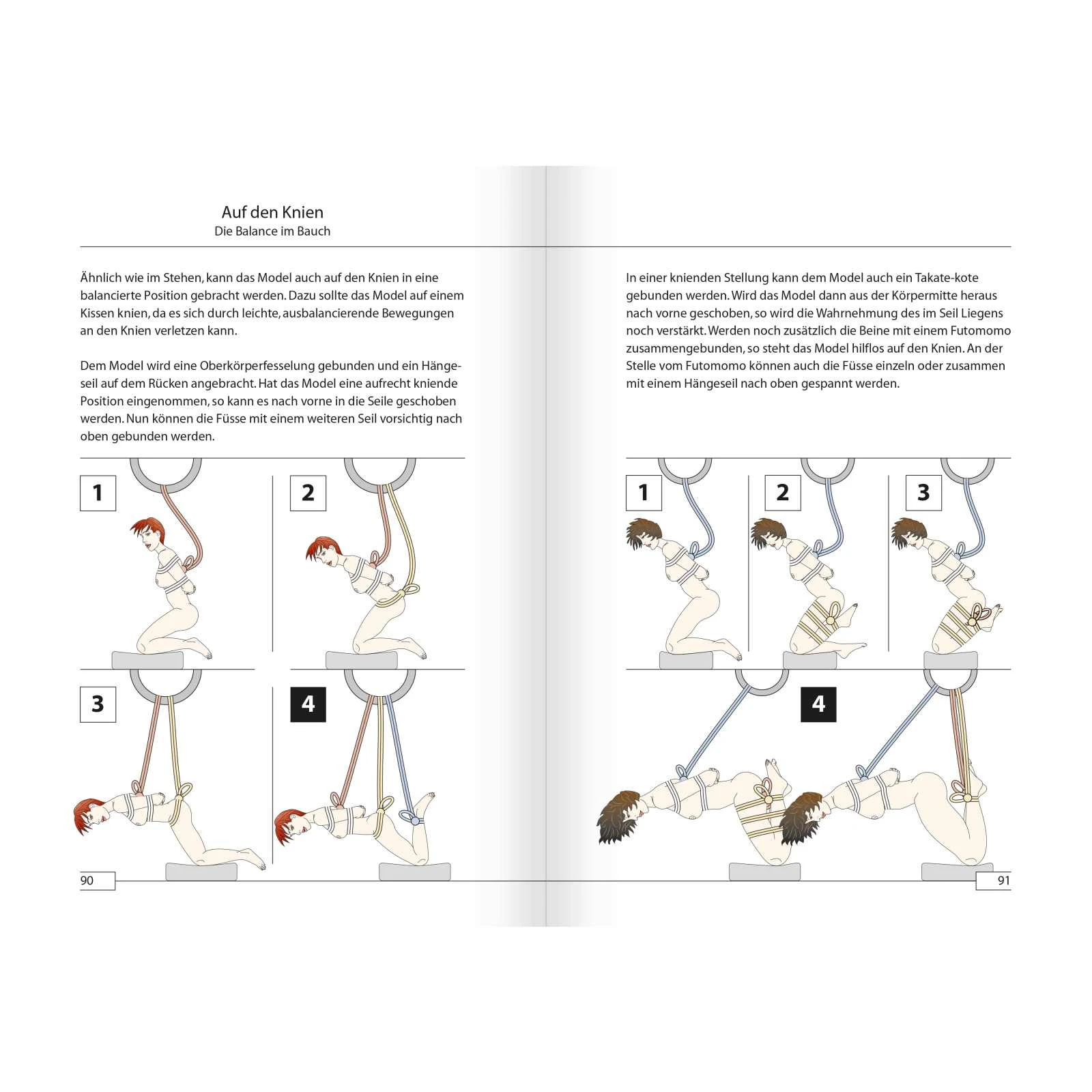 Auf den Knien
Die Balance im Bauch

Ähnlich wie im Stehen, kann das Model auch auf den Knien in eine balancierte Position gebracht werden. Dazu sollte das Model auf einem Kissen knien, da es sich durch leichte, ausbalancierende Bewegungen an den Knien verletzen kann.

Dem Model wird eine Oberkörperfesselung gebunden und ein Hängeseil auf dem Rücken angebracht. Hat das Model eine aufrecht kniende Position eingenommen, so kann es nach vorne in die Seile geschoben werden. Nun können die Füsse mit einem weiteren Seil vorsichtig nach oben gebunden werden.

1

2

3

4

90

In einer knienden Stellung kann dem Model auch ein Takate-kote gebunden werden. Wird das Model dann aus der Körpermitte heraus nach vorne geschoben, so wird die Wahrnehmung des im Seil Liegens noch verstärkt. Werden noch zusätzlich die Beine mit einem Futomomo zusammengebunden, so steht das Model hilflos auf den Knien. An der Stelle vom Futomomo können auch die Füsse einzeln oder zusammen mit einem Hängeseil nach oben gespannt werden.

1

2

3

4

91