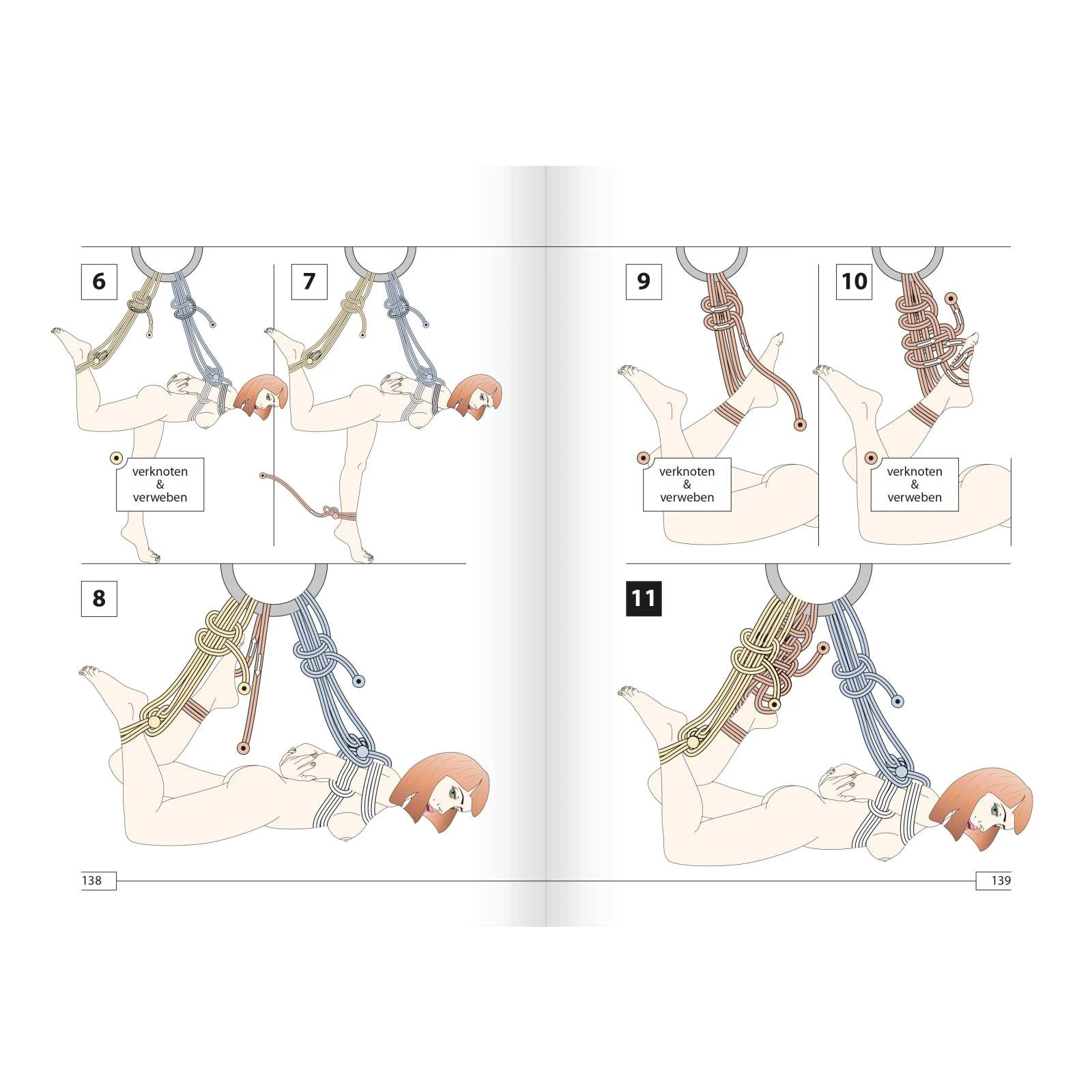 6

verknoten & verweben

7

8

138

9

verknoten & verweben

10

verknoten & verweben

11

139