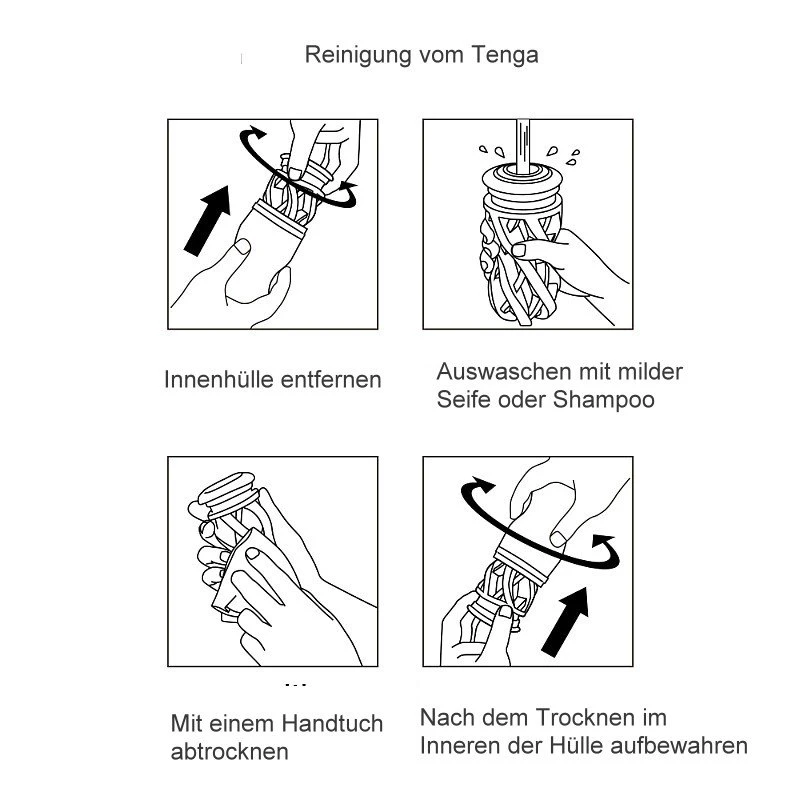 Reinigung vom Tenga

Innenhülle entfernen

Auswaschen mit milder Seife oder Shampoo

Mit einem Handtuch abtrocknen

Nach dem Trocknen im Inneren der Hülle aufbewahren